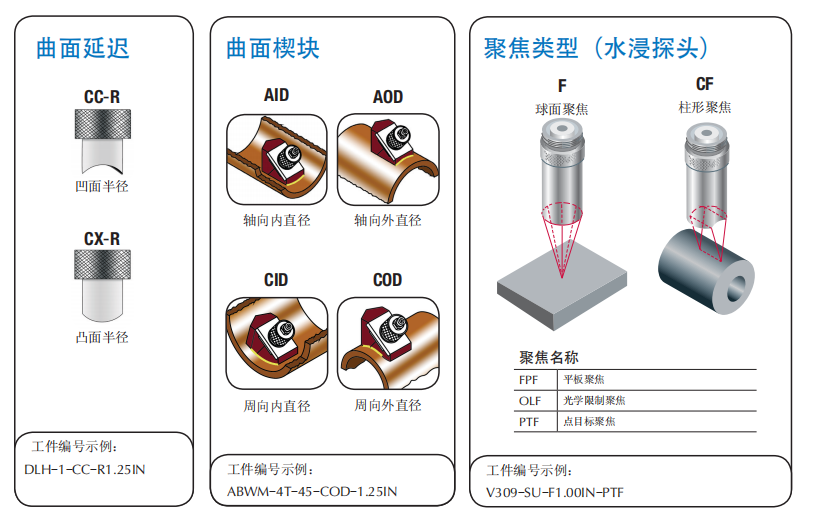 曲面延迟

CC-R

凹面半径

CX-R

凸面半径

工件编号示例：

DLH-1-CC-R1.25IN

曲面楔块

AID

轴向内直径

AOD

轴向外直径

CID

周向内直径

COD

周向外直径

工件编号示例：

ABWM-4T-45-COD-1.25IN

聚焦类型（水浸探头）

F

球面聚焦

CF

柱形聚焦

聚焦名称

| FPF | 平板聚焦 |
|---|---|
| OLF | 光学限制聚焦 |
| PTF | 点目标聚焦 |

工件编号示例：

V309-SU-F1.00IN-PTF